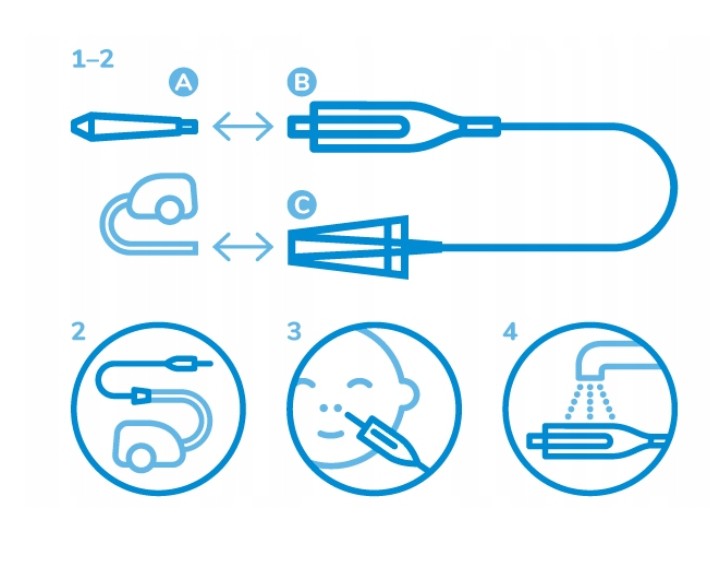 1–2

A

B

C

2

3

4