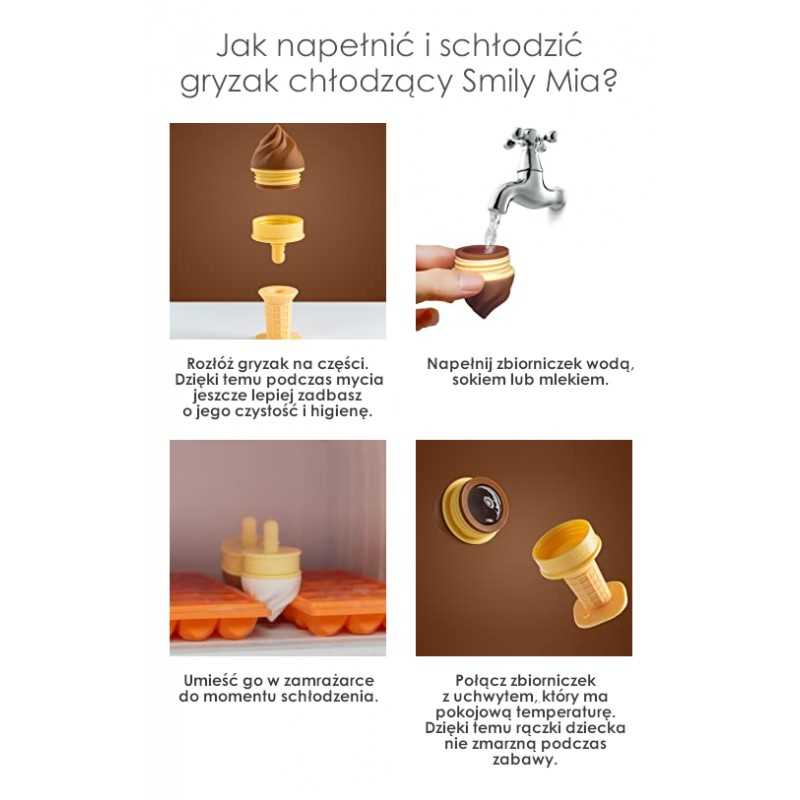 Jak napełnić i schłodzić gryzak chłodzący Smily Mia?

Rozłóż gryzak na części. Dzięki temu podczas mycia jeszcze lepiej zadbasz o jego czystość i higienę.

Napełnij zbiorniczek wodą, sokiem lub mlekiem.

Umieść go w zamrażarce do momentu schłodzenia.

Połącz zbiorniczek z uchwytem, który ma pokojową temperaturę. Dzięki temu rączki dziecka nie zmarzną podczas zabawy.