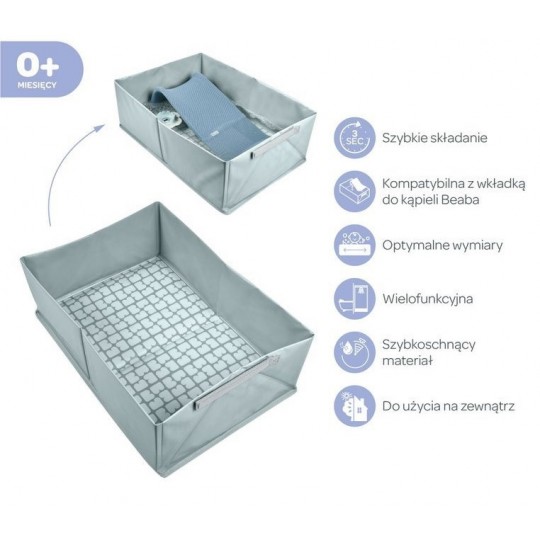 0+
MIESIĘCY

3 SEC
Szybkie składanie

Kompatybilna z wkładką do kąpieli Beaba

Optymalne wymiary

Wielofunkcyjna

Szybkoschnący materiał

Do użycia na zewnątrz